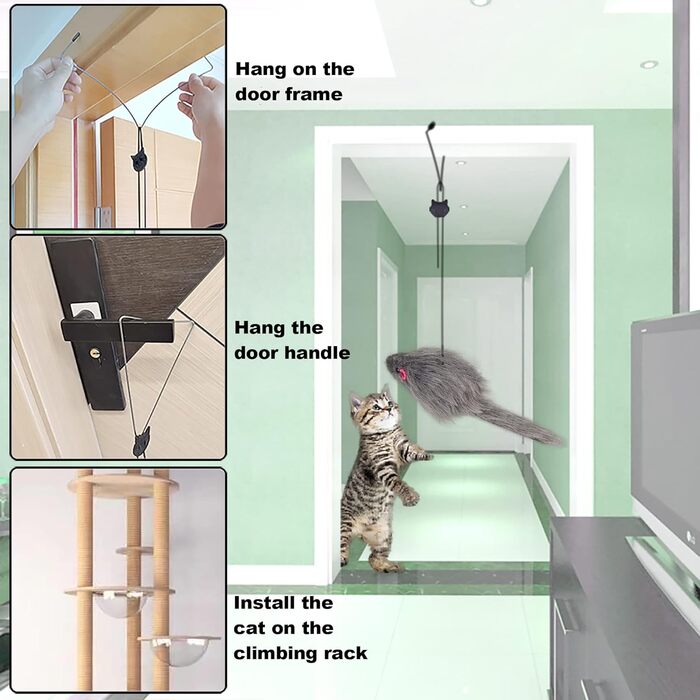 Hang on the door frame

Hang the door handle

Install the cat on the climbing rack

LG