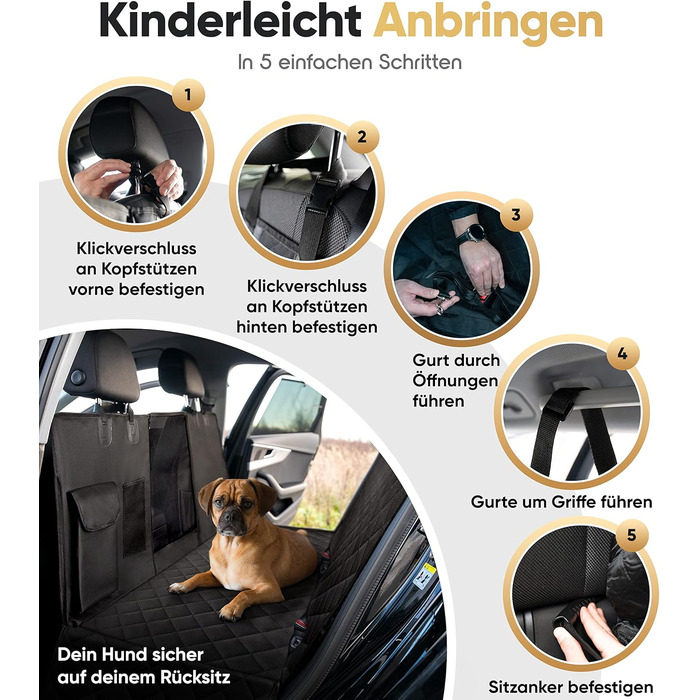 Kinderleicht Anbringen

In 5 einfachen Schritten

1

Klickverschluss an Kopfstützen vorne befestigen

2

Klickverschluss an Kopfstützen hinten befestigen

3

Gurt durch Öffnungen führen

4

Gurte um Griffe führen

5

Sitzanker befestigen

Dein Hund sicher auf deinem Rücksitz