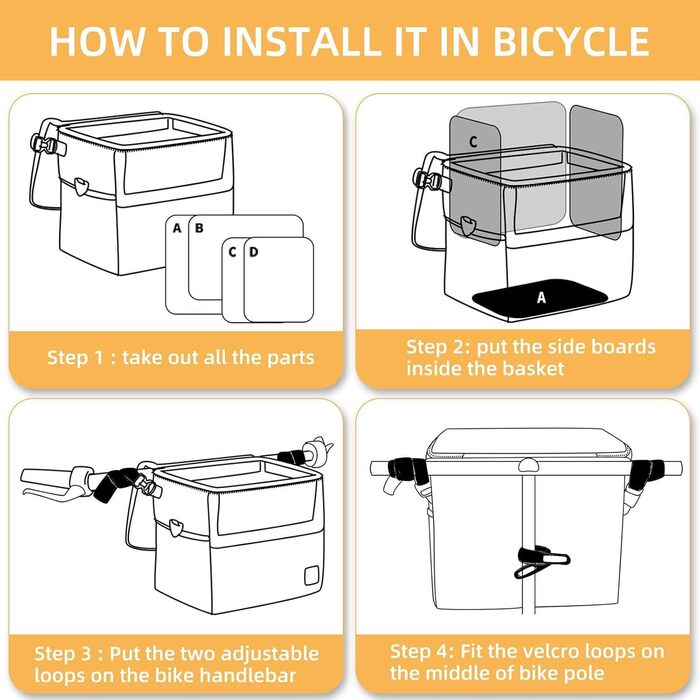 HOW TO INSTALL IT IN BICYCLE

A B C D

Step 1 : take out all the parts

C

A

Step 2: put the side boards inside the basket

Step 3 : Put the two adjustable loops on the bike handlebar

Step 4: Fit the velcro loops on the middle of bike pole