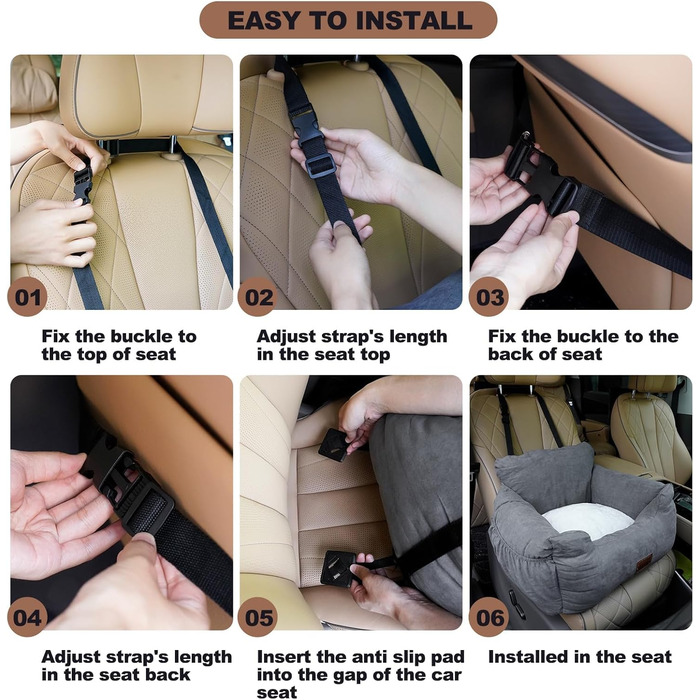 EASY TO INSTALL

01

Fix the buckle to the top of seat

02

Adjust strap's length in the seat top

03

Fix the buckle to the back of seat

04

Adjust strap's length in the seat back

05

Insert the anti slip pad into the gap of the car seat

06

Installed in the seat