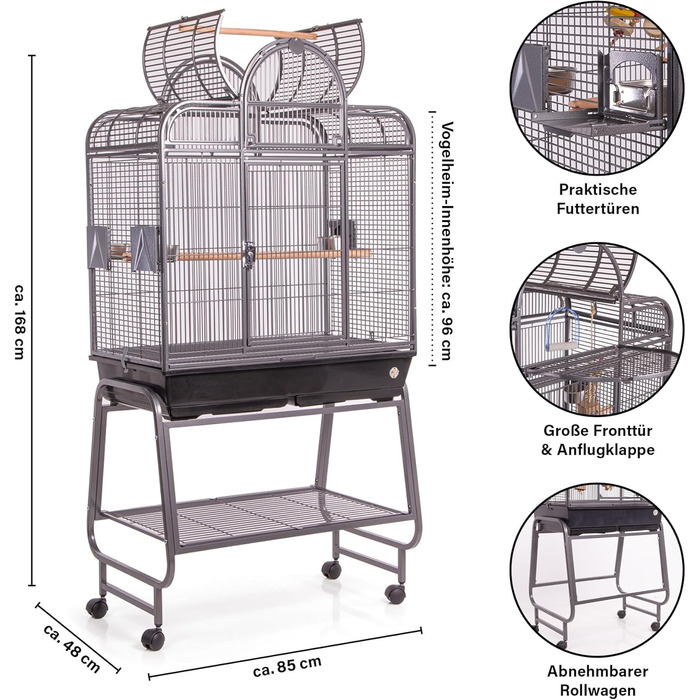 ca. 168 cm

Vogelheim-Innenhöhe: ca. 96 cm

ca. 48 cm

ca. 85 cm

Praktische Futtertüren

Große Fronttür & Anflugklappe

Abnehmbarer Rollwagen