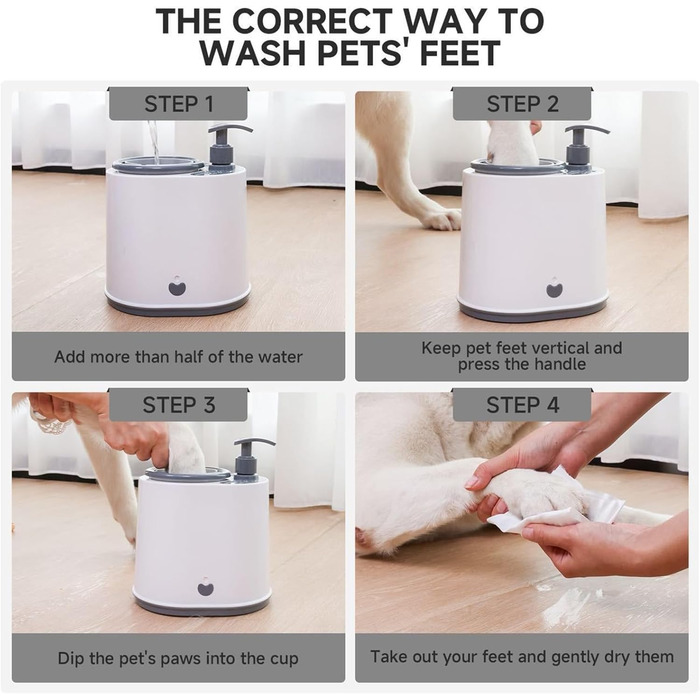 THE CORRECT WAY TO WASH PETS' FEET

STEP 1

Add more than half of the water

STEP 2

Keep pet feet vertical and press the handle

STEP 3

Dip the pet's paws into the cup

STEP 4

Take out your feet and gently dry them