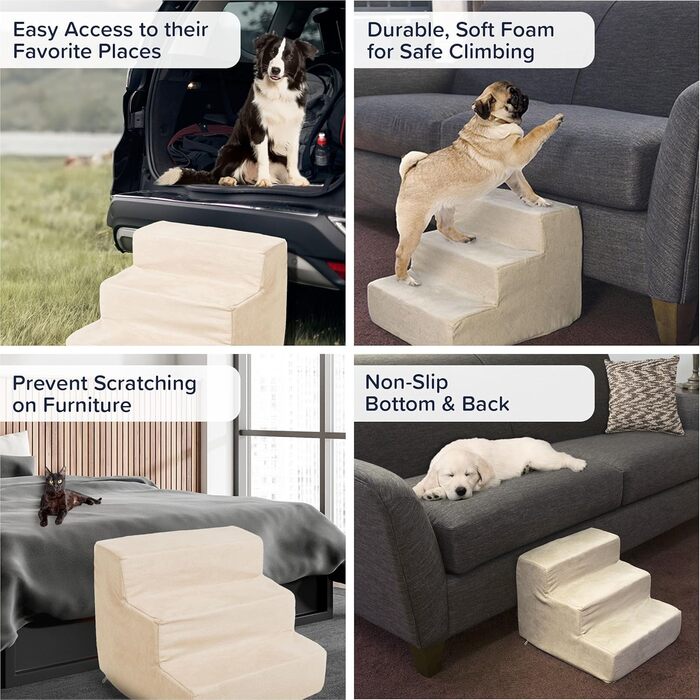 Easy Access to their Favorite Places

Durable, Soft Foam for Safe Climbing

Prevent Scratching on Furniture

Non-Slip Bottom & Back