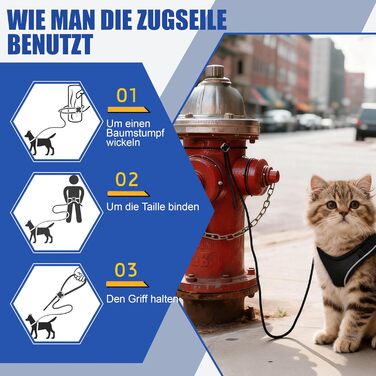 WIE MAN DIE ZUGSEILE BENUTZT

01
Um einen Baumstumpf wickeln

02
Um die Taille binden

03
Den Griff halten