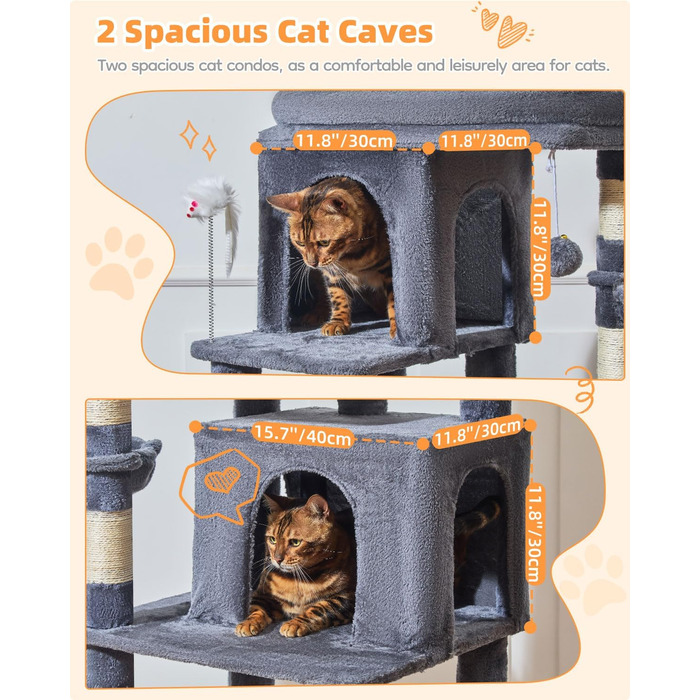 2 Spacious Cat Caves

Two spacious cat condos, as a comfortable and leisurely area for cats.

11.8"/30cm

11.8"/30cm

11.8"/30cm

15.7"/40cm

11.8"/30cm

11.8"/30cm