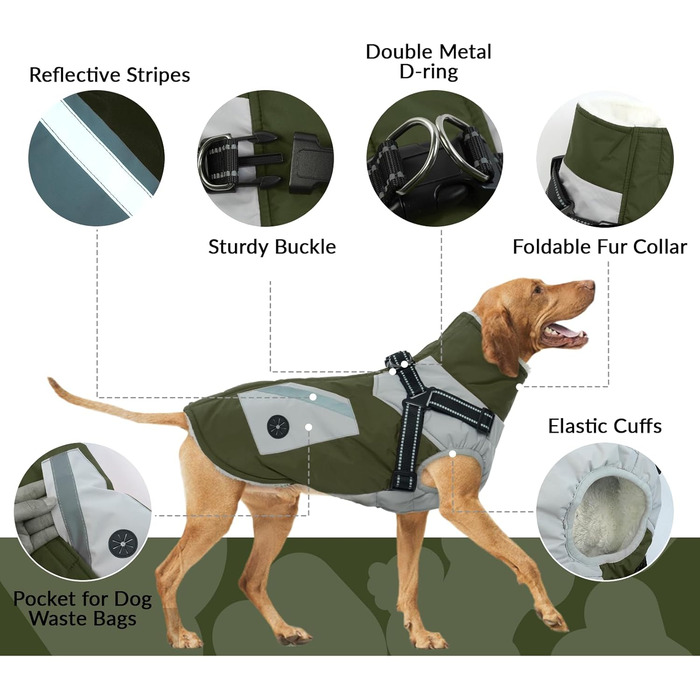 Reflective Stripes

Double Metal D-ring

Sturdy Buckle

Foldable Fur Collar

Elastic Cuffs

Pocket for Dog Waste Bags