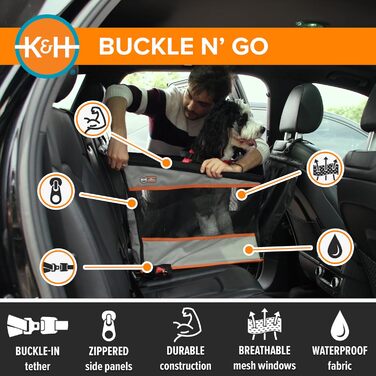 K&H

BUCKLE N' GO

BUCKLE-IN tether

ZIPPERED side panels

DURABLE construction

BREATHABLE mesh windows

WATERPROOF fabric