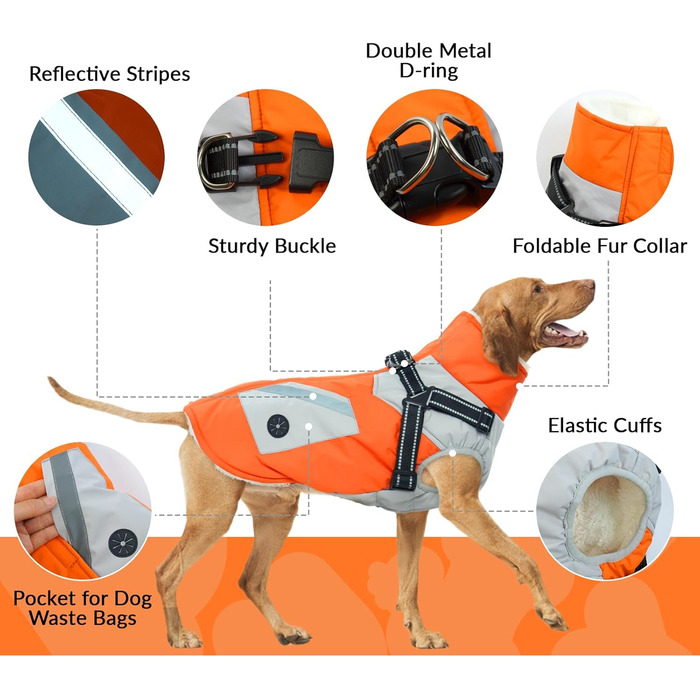 Reflective Stripes

Double Metal
D-ring

Sturdy Buckle

Foldable Fur Collar

Elastic Cuffs

Pocket for Dog
Waste Bags