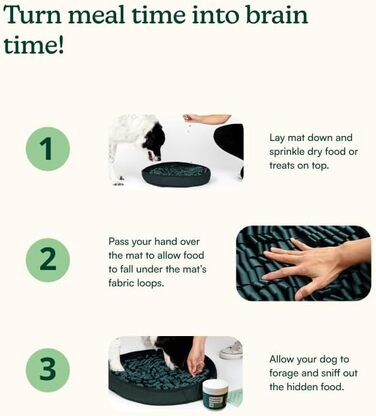 Turn meal time into brain time!

1

Lay mat down and sprinkle dry food or treats on top.

2

Pass your hand over the mat to allow food to fall under the mat's fabric loops.

3

Allow your dog to forage and sniff out the hidden food.