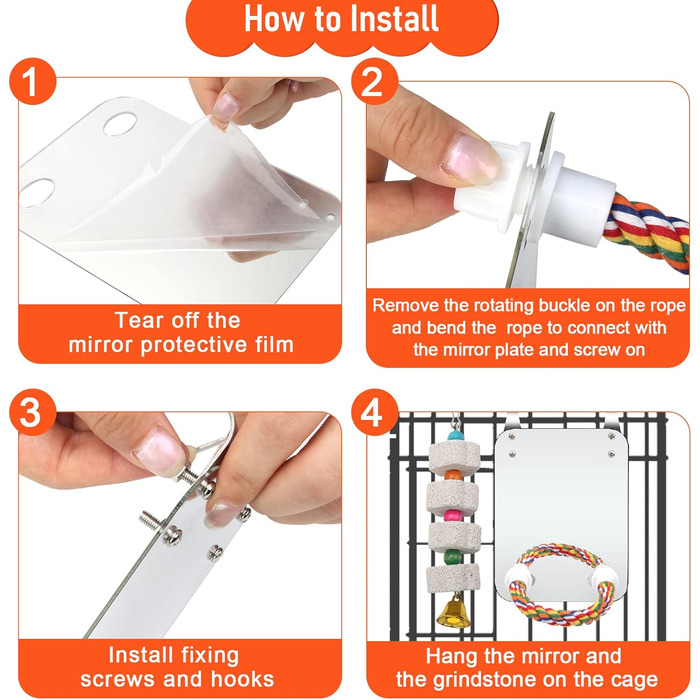 How to Install

1

Tear off the mirror protective film

2

Remove the rotating buckle on the rope and bend the rope to connect with the mirror plate and screw on

3

Install fixing screws and hooks

4

Hang the mirror and the grindstone on the cage