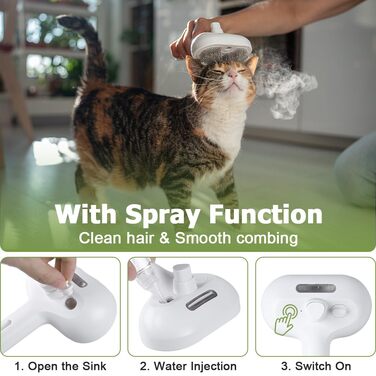 With Spray Function
Clean hair & Smooth combing

1. Open the Sink

2. Water Injection

3. Switch On