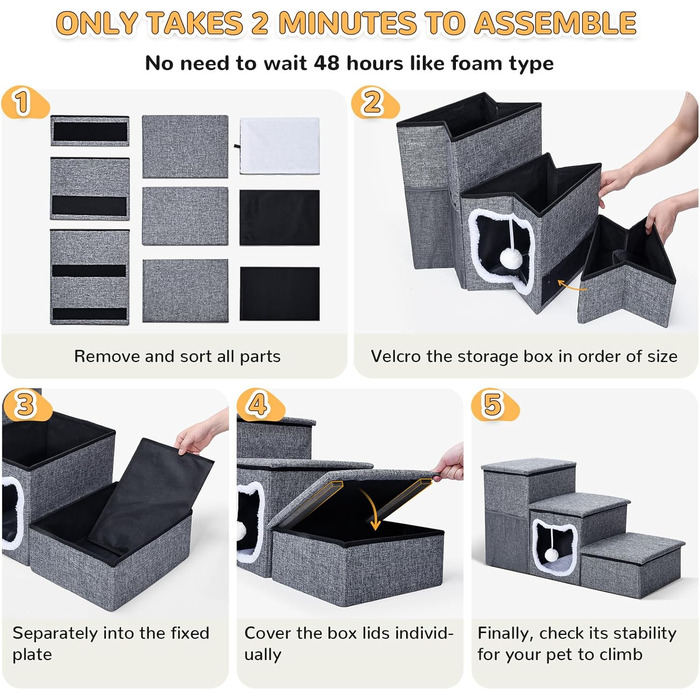 ONLY TAKES 2 MINUTES TO ASSEMBLE

No need to wait 48 hours like foam type

1

Remove and sort all parts

2

Velcro the storage box in order of size

3

Separately into the fixed plate

4

Cover the box lids individually

5

Finally, check its stability for your pet to climb