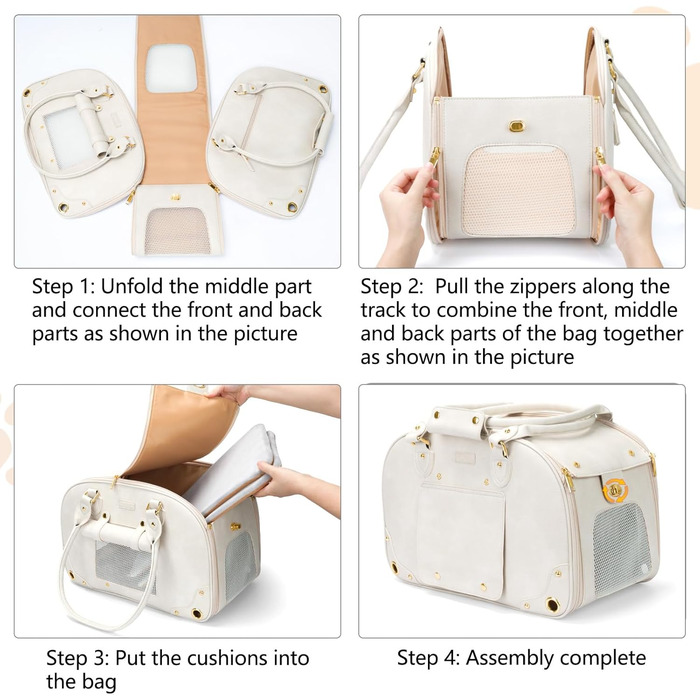 Step 1: Unfold the middle part and connect the front and back parts as shown in the picture

Step 2: Pull the zippers along the track to combine the front, middle and back parts of the bag together as shown in the picture

Step 3: Put the cushions into the bag

Step 4: Assembly complete