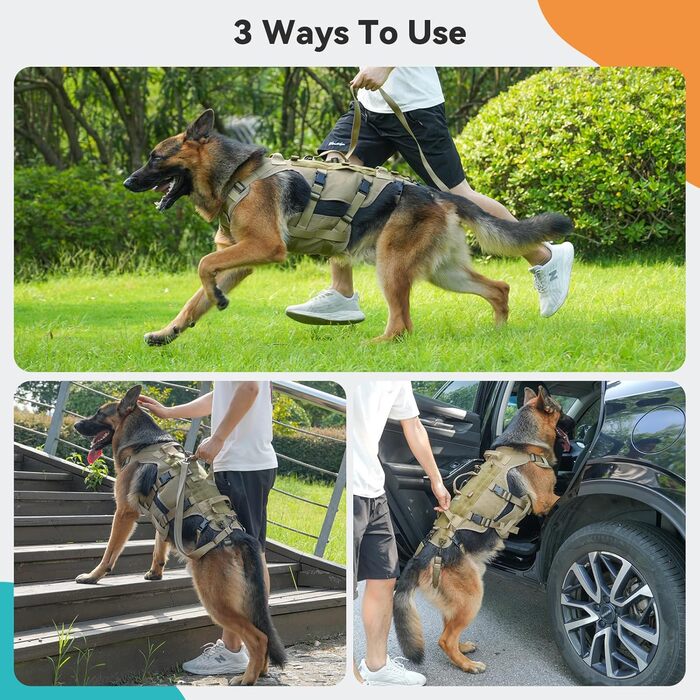 3 Ways To Use