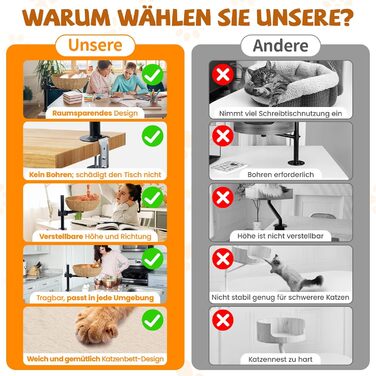 WARUM WÄHLEN SIE UNSERE?

Unsere

Raumsparendes Design

Kein Bohren; schädigt den Tisch nicht

Verstellbare Höhe und Richtung

Tragbar, passt in jede Umgebung

Weich und gemütlich Katzenbett-Design

Andere

Nimmt viel Schreibtischnutzung ein

Bohren erforderlich

Höhe ist nicht verstellbar

Nicht stabil genug für schwerere Katzen

Katzennest zu hart