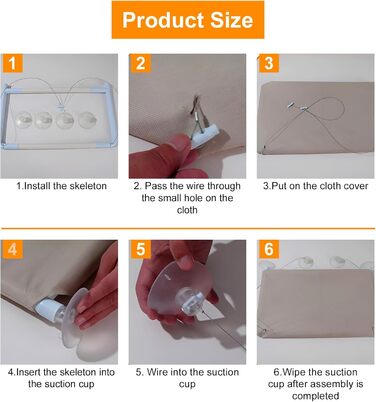 Product Size

1

1.Install the skeleton

2

2. Pass the wire through the small hole on the cloth

3

3.Put on the cloth cover

4

4.Insert the skeleton into the suction cup

5

5. Wire into the suction cup

6

6.Wipe the suction cup after assembly is completed