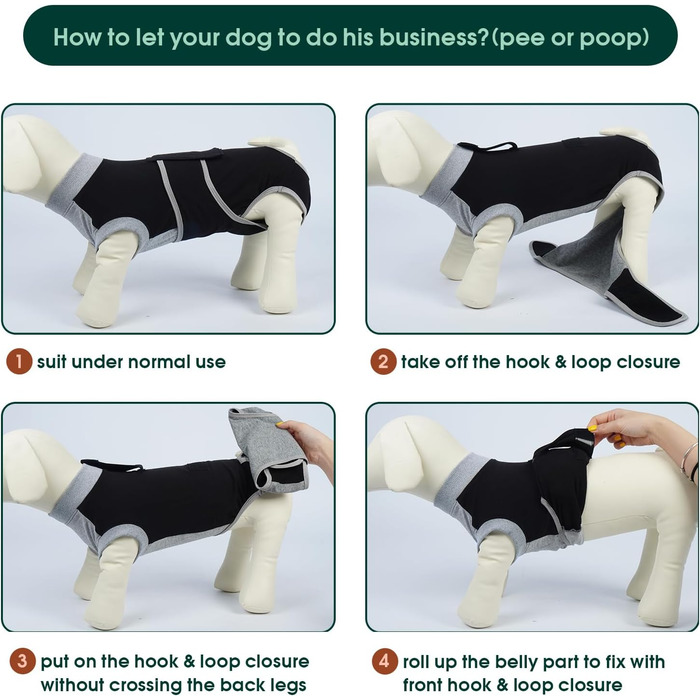 How to let your dog to do his business?(pee or poop)

1 suit under normal use

2 take off the hook & loop closure

3 put on the hook & loop closure without crossing the back legs

4 roll up the belly part to fix with front hook & loop closure