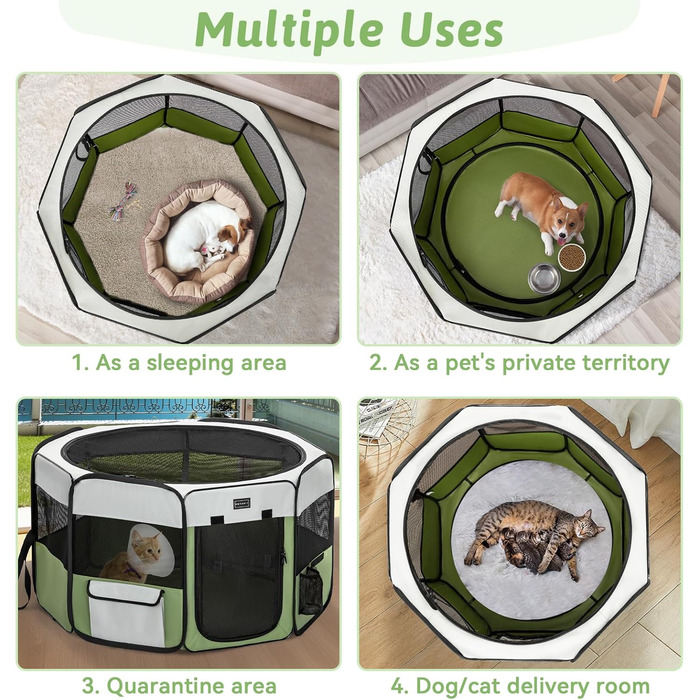 Multiple Uses

1. As a sleeping area

2. As a pet's private territory

3. Quarantine area

4. Dog/cat delivery room