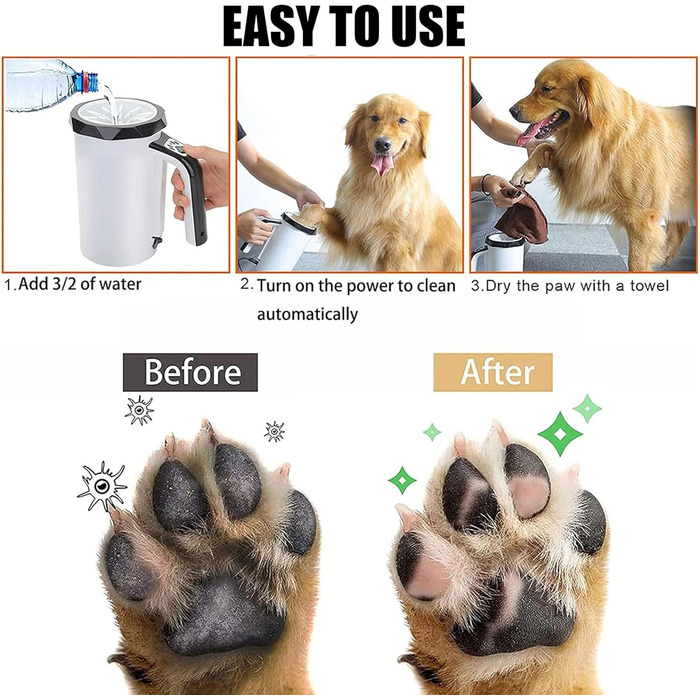 EASY TO USE

1.Add 3/2 of water

2. Turn on the power to clean automatically

3.Dry the paw with a towel

Before

After