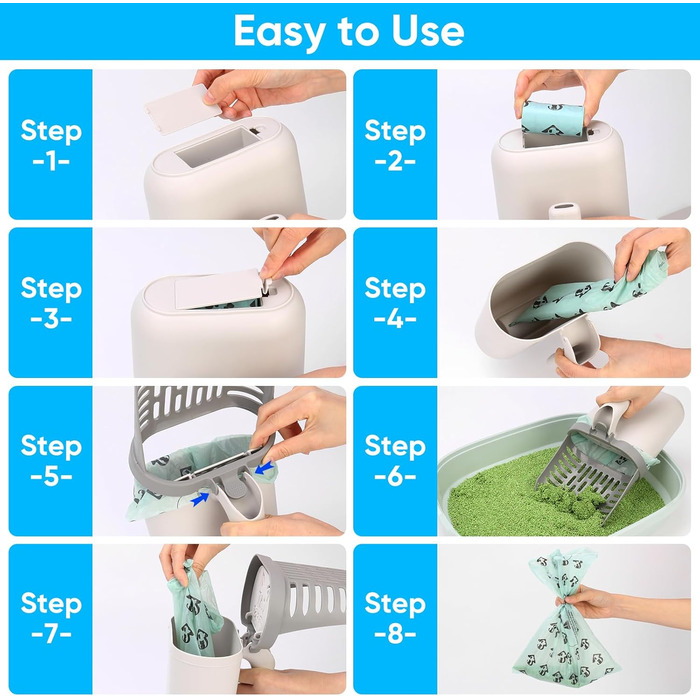 Easy to Use

Step -1-

Step -2-

Step -3-

Step -4-

Step -5-

Step -6-

Step -7-

Step -8-