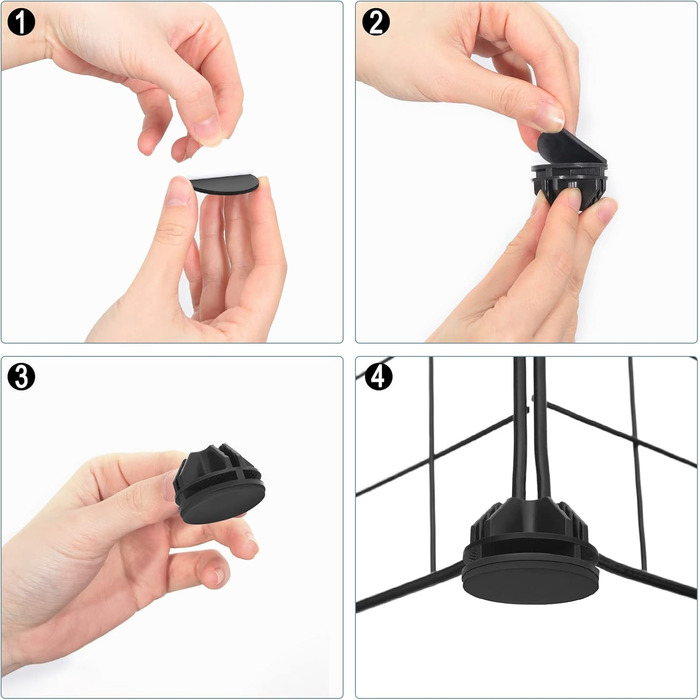 1

2

3

4