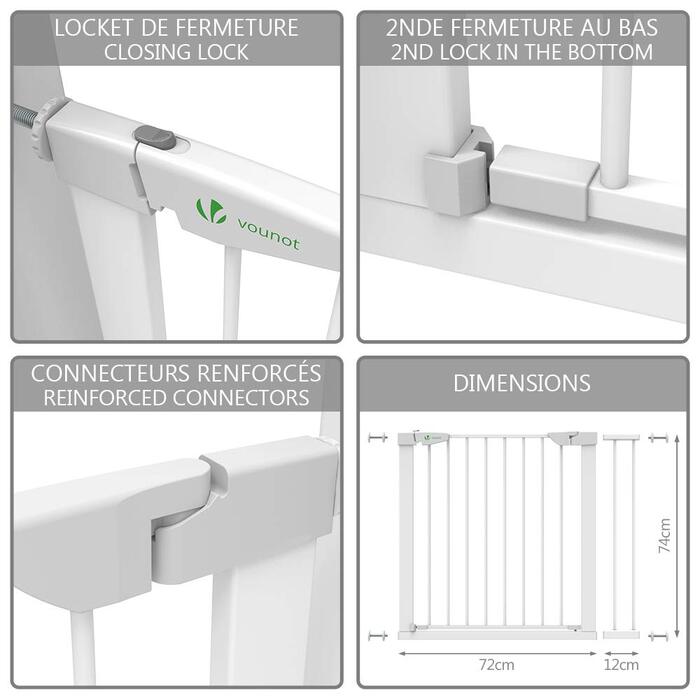 LOCKET DE FERMETURE
CLOSING LOCK

vounot

2NDE FERMETURE AU BAS
2ND LOCK IN THE BOTTOM

CONNECTEURS RENFORCÉS
REINFORCED CONNECTORS

DIMENSIONS

74cm

72cm

12cm