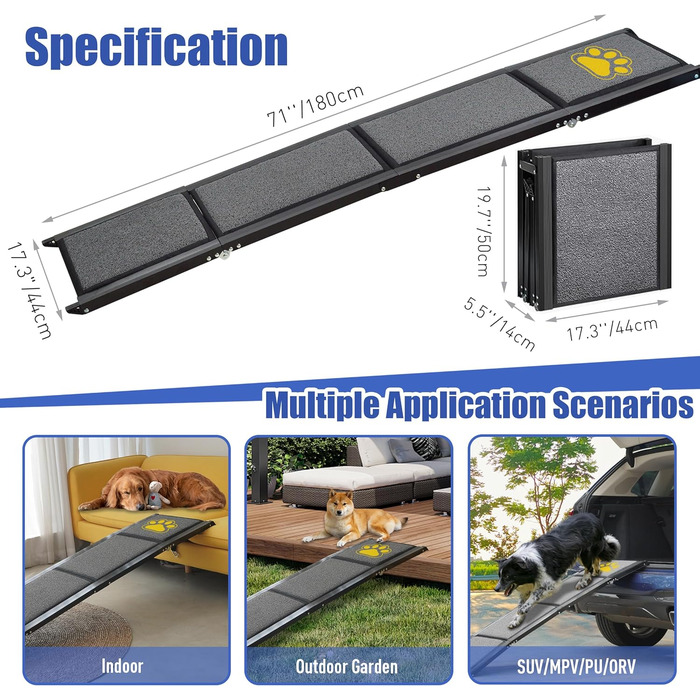 Specification

71''/180cm

17.3''/44cm

19.7''/50cm

5.5''/14cm

17.3''/44cm

Multiple Application Scenarios

Indoor

Outdoor Garden

SUV/MPV/PU/ORV