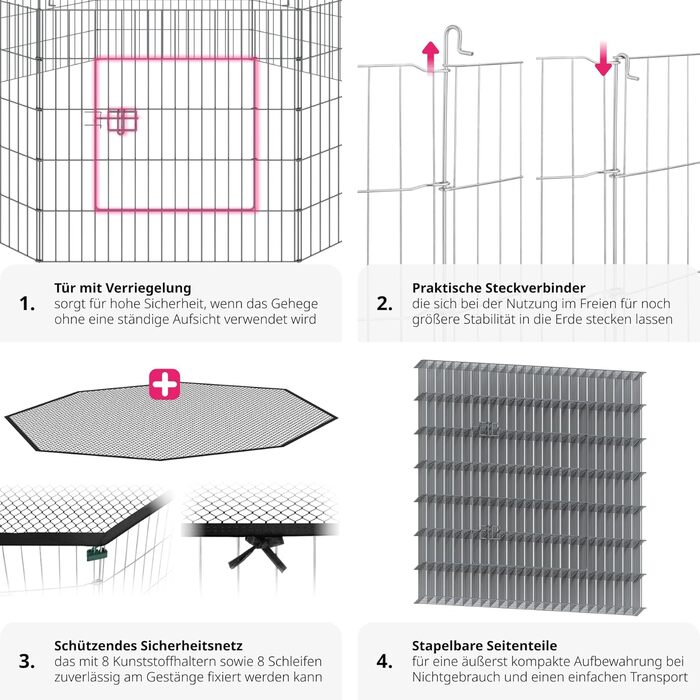 1. Tür mit Verriegelung
sorgt für hohe Sicherheit, wenn das Gehege ohne eine ständige Aufsicht verwendet wird

2. Praktische Steckverbinder
die sich bei der Nutzung im Freien für noch größere Stabilität in die Erde stecken lassen

3. Schützendes Sicherheitsnetz
das mit 8 Kunststoffhaltern sowie 8 Schleifen zuverlässig am Gestänge fixiert werden kann

4. Stapelbare Seitenteile
für eine äußerst kompakte Aufbewahrung bei Nichtgebrauch und einen einfachen Transport