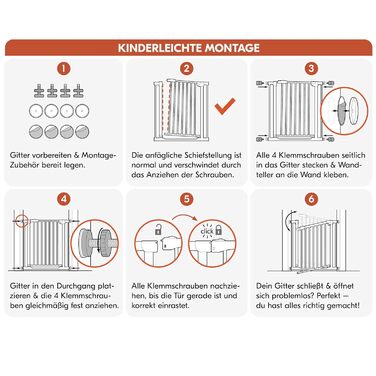 KINDERLEICHTE MONTAGE

1

Gitter vorbereiten & Montage-Zubehör bereit legen.

2

Die anfägliche Schiefstellung ist normal und verschwindet durch das Anziehen der Schrauben.

3

Alle 4 Klemmschrauben seitlich in das Gitter stecken & Wandteller an die Wand kleben.

4

Gitter in den Durchgang platzieren & die 4 Klemmschrauben gleichmäßig fest anziehen.

5

click

Alle Klemmschrauben nachziehen, bis die Tür gerade ist und korrekt einrastet.

6

Dein Gitter schließt & öffnet sich problemlos? Perfekt – du hast alles richtig gemacht!