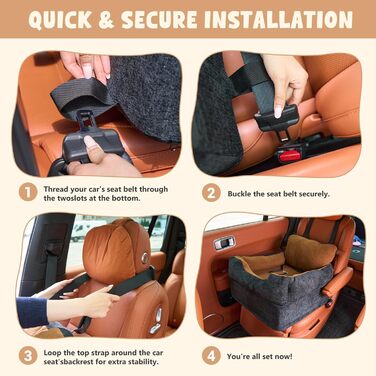 QUICK & SECURE INSTALLATION

1 Thread your car's seat belt through the twoslots at the bottom.

2 Buckle the seat belt securely.

3 Loop the top strap around the car seat'sbackrest for extra stability.

4 You're all set now!