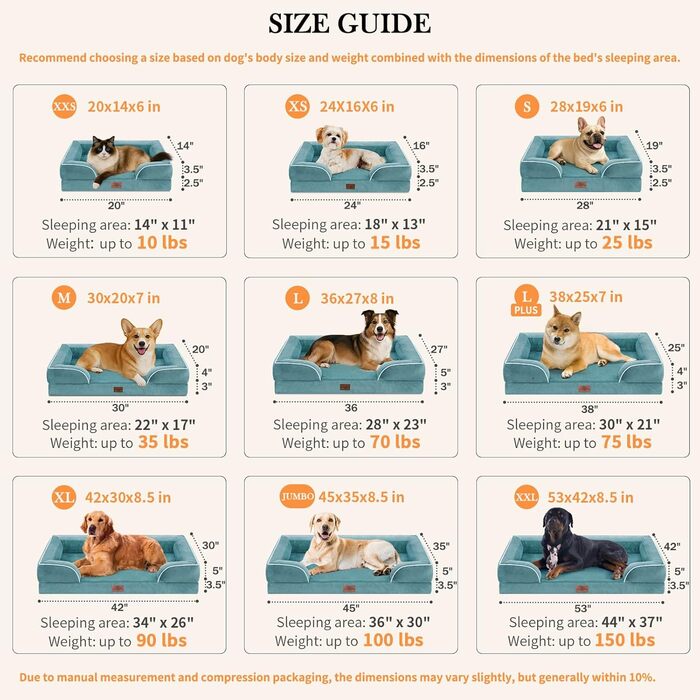 SIZE GUIDE

Recommend choosing a size based on dog's body size and weight combined with the dimensions of the bed's sleeping area.

XXS 20x14x6 in
14"
3.5"
2.5"
20"
Sleeping area: 14" x 11"
Weight: up to 10 lbs

XS 24X16X6 in
16"
3.5"
2.5"
24"
Sleeping area: 18" x 13"
Weight: up to 15 lbs

S 28x19x6 in
19"
3.5"
2.5"
28"
Sleeping area: 21" x 15"
Weight: up to 25 lbs

M 30x20x7 in
20"
4"
3"
30"
Sleeping area: 22" x 17"
Weight: up to 35 lbs

L 36x27x8 in
27"
5"
3"
36
Sleeping area: 28" x 23"
Weight: up to 70 lbs

L PLUS 38x25x7 in
25"
4"
3"
38"
Sleeping area: 30" x 21"
Weight: up to 75 lbs

XL 42x30x8.5 in
30"
5"
3.5"
42"
Sleeping area: 34" x 26"
Weight: up to 90 lbs

JUMBO 45x35x8.5 in
35"
5"
3.5"
45"
Sleeping area: 36" x 30"
Weight: up to 100 lbs

XXL 53x42x8.5 in
42"
5"
3.5"
53"
Sleeping area: 44" x 37"
Weight: up to 150 lbs

Due to manual measurement and compression packaging, the dimensions may vary slightly, but generally within 10%.