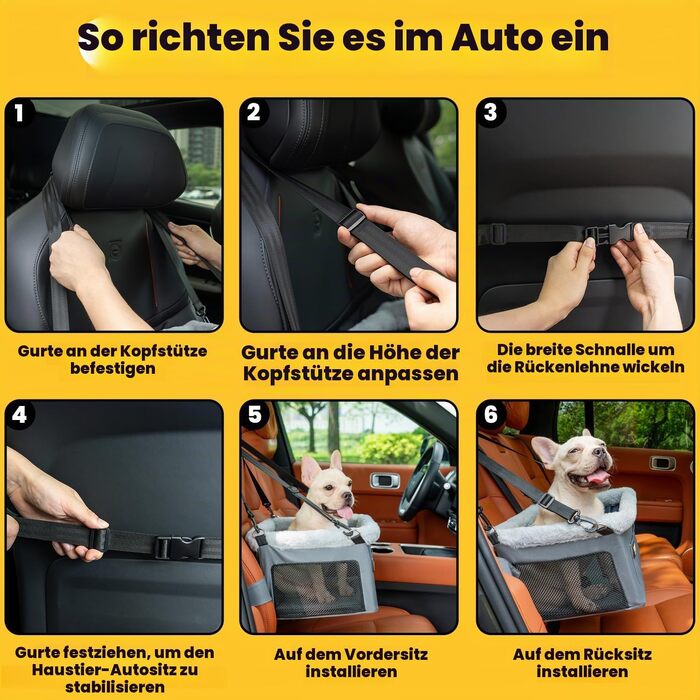 So richten Sie es im Auto ein

1

Gurte an der Kopfstütze befestigen

2

Gurte an die Höhe der Kopfstütze anpassen

3

Die breite Schnalle um die Rückenlehne wickeln

4

Gurte festziehen, um den Haustier-Autositz zu stabilisieren

5

Auf dem Vordersitz installieren

6

Auf dem Rücksitz installieren