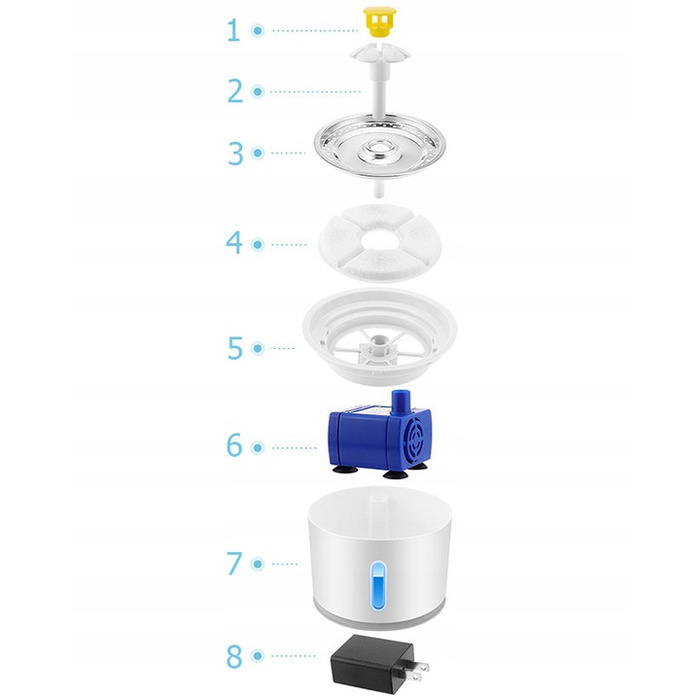 1
2
3
4
5
6
7
8