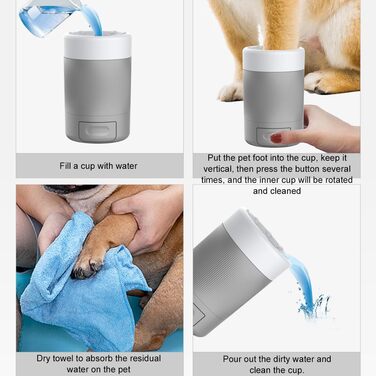 Fill a cup with water

Put the pet foot into the cup, keep it vertical, then press the button several times, and the inner cup will be rotated and cleaned

Dry towel to absorb the residual water on the pet

Pour out the dirty water and clean the cup.