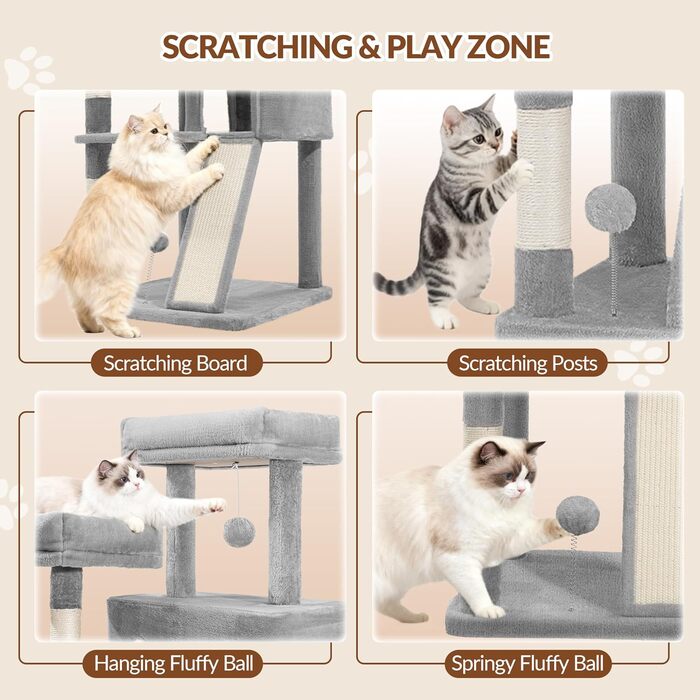 SCRATCHING & PLAY ZONE

Scratching Board

Scratching Posts

Hanging Fluffy Ball

Springy Fluffy Ball