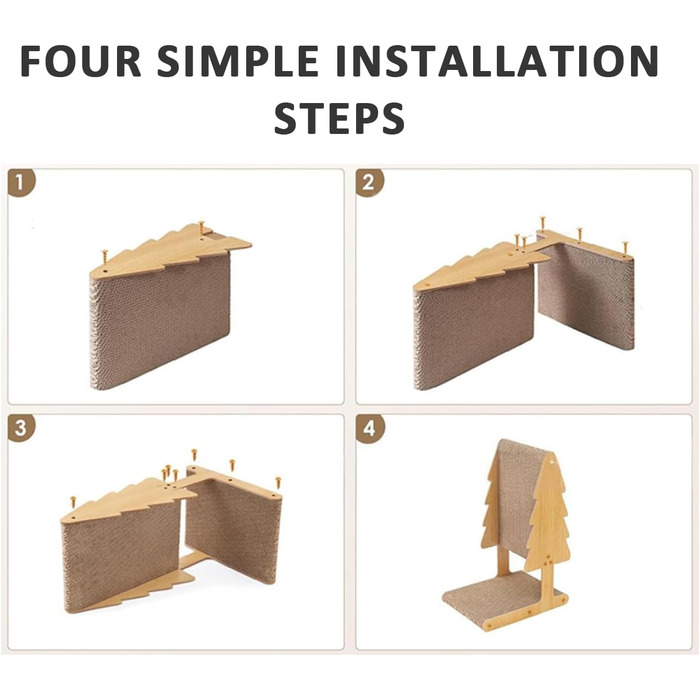 FOUR SIMPLE INSTALLATION STEPS

1

2

3

4