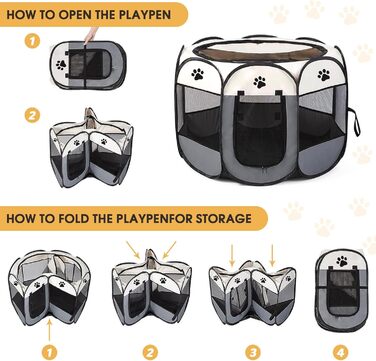 HOW TO OPEN THE PLAYPEN

1

2

HOW TO FOLD THE PLAYPENFOR STORAGE

1

2

3

4