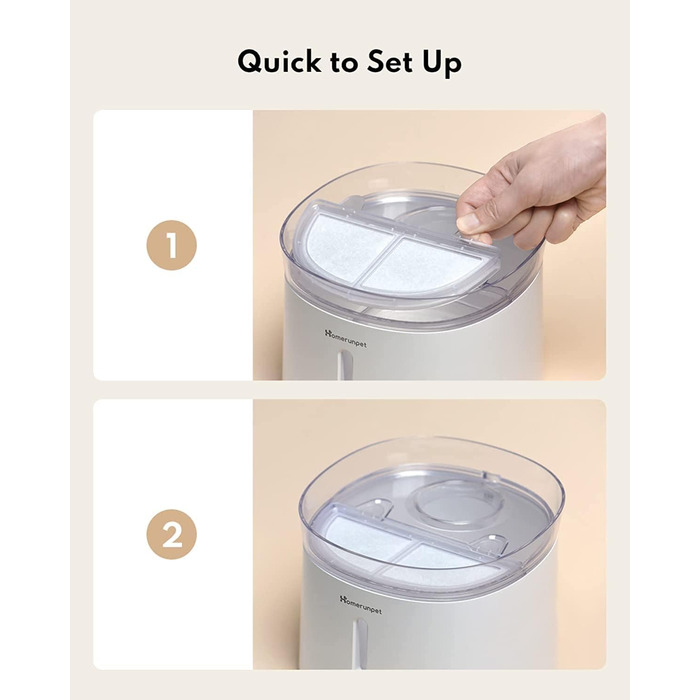 Quick to Set Up

1

Homerunpet

2

Homerunpet