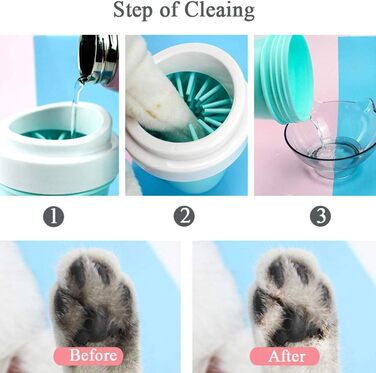 Step of Cleaing

1

2

3

Before

After