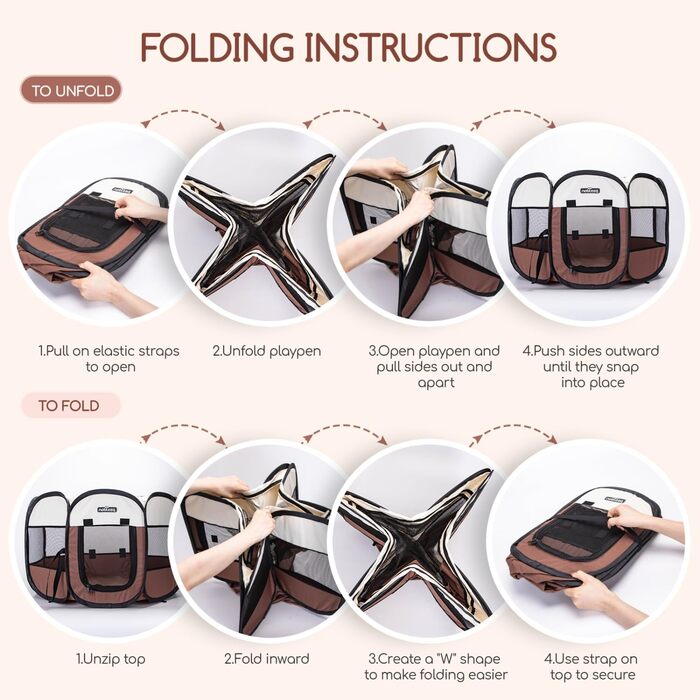 FOLDING INSTRUCTIONS

TO UNFOLD

1.Pull on elastic straps to open

2.Unfold playpen

3.Open playpen and pull sides out and apart

4.Push sides outward until they snap into place

TO FOLD

1.Unzip top

2.Fold inward

3.Create a "W" shape to make folding easier

4.Use strap on top to secure