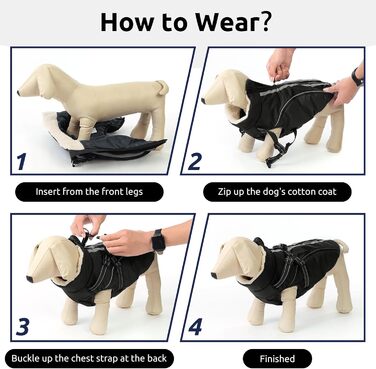 How to Wear?

1

Insert from the front legs

2

Zip up the dog's cotton coat

3

Buckle up the chest strap at the back

4

Finished