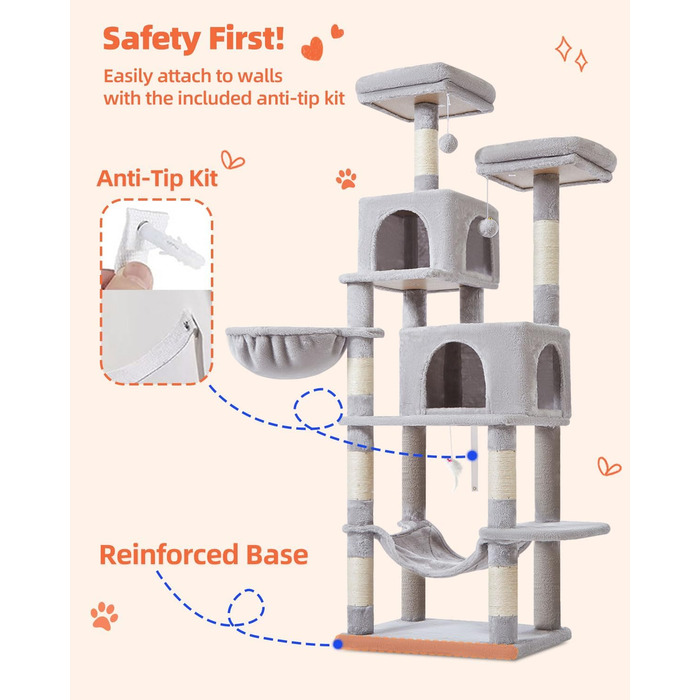 Safety First!
Easily attach to walls with the included anti-tip kit

Anti-Tip Kit

Reinforced Base