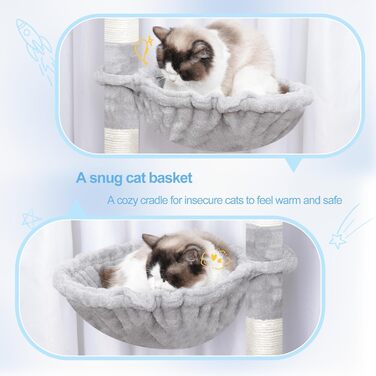 A snug cat basket

A cozy cradle for insecure cats to feel warm and safe