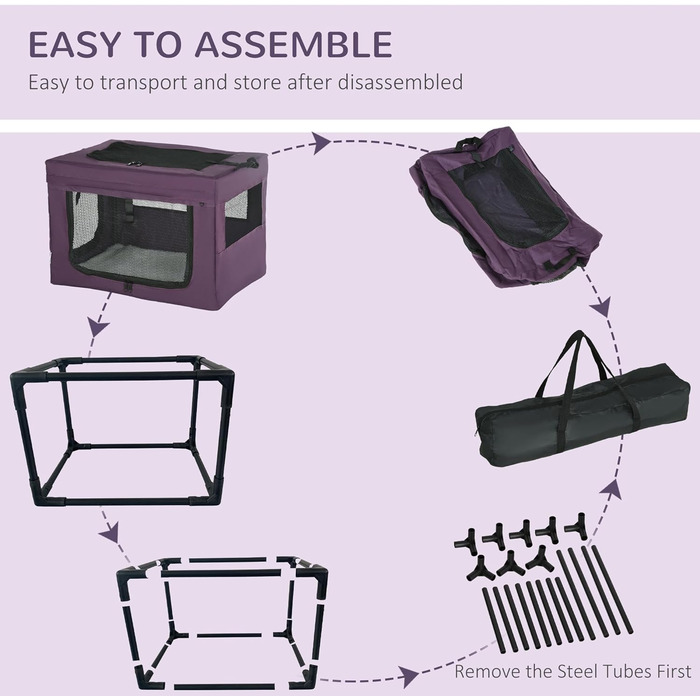 EASY TO ASSEMBLE
Easy to transport and store after disassembled

Remove the Steel Tubes First