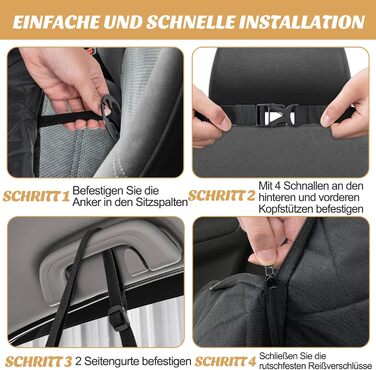 EINFACHE UND SCHNELLE INSTALLATION

SCHRITT 1 Befestigen Sie die Anker in den Sitzspalten

SCHRITT 2 Mit 4 Schnallen an den hinteren und vorderen Kopfstützen befestigen

SCHRITT 3 2 Seitengurte befestigen

SCHRITT 4 Schließen Sie die rutschfesten Reißverschlüsse