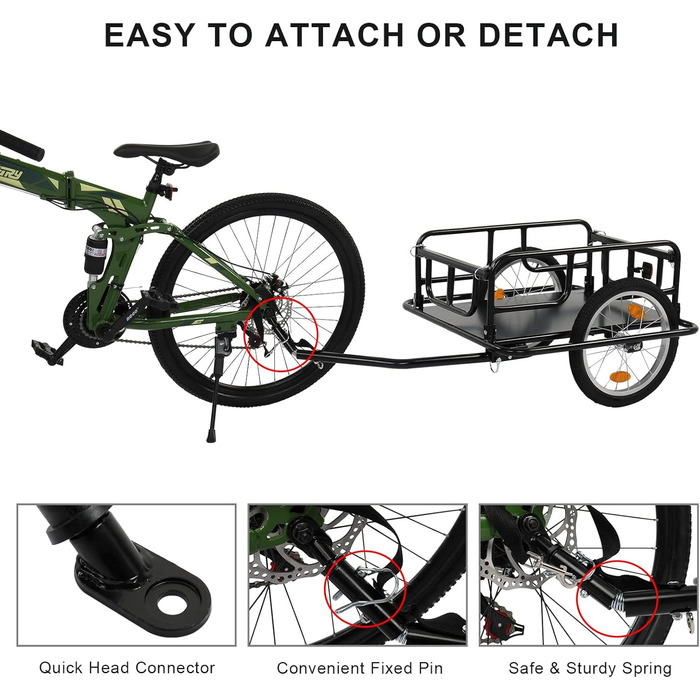 EASY TO ATTACH OR DETACH

Quick Head Connector

Convenient Fixed Pin

Safe & Sturdy Spring