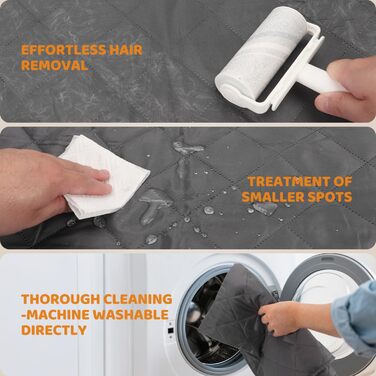 EFFORTLESS HAIR REMOVAL

TREATMENT OF SMALLER SPOTS

THOROUGH CLEANING -MACHINE WASHABLE DIRECTLY