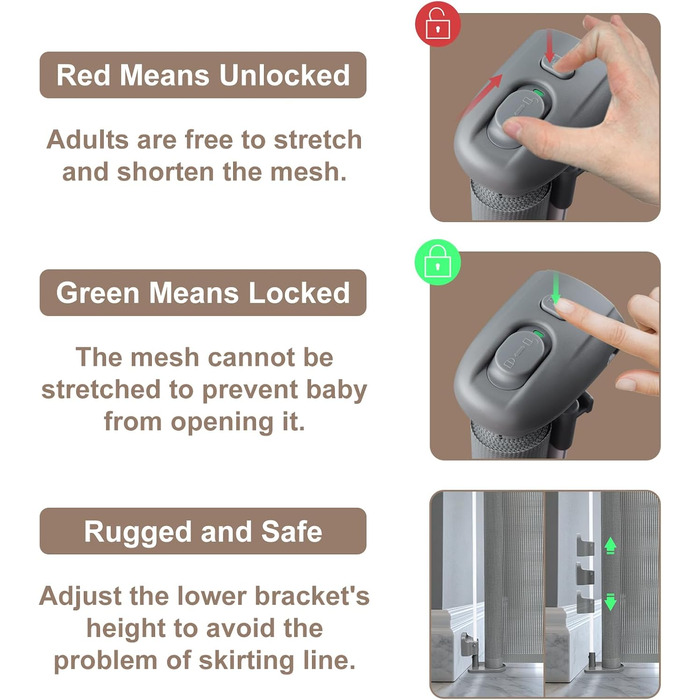 Red Means Unlocked

Adults are free to stretch and shorten the mesh.

Green Means Locked

The mesh cannot be stretched to prevent baby from opening it.

Rugged and Safe

Adjust the lower bracket's height to avoid the problem of skirting line.