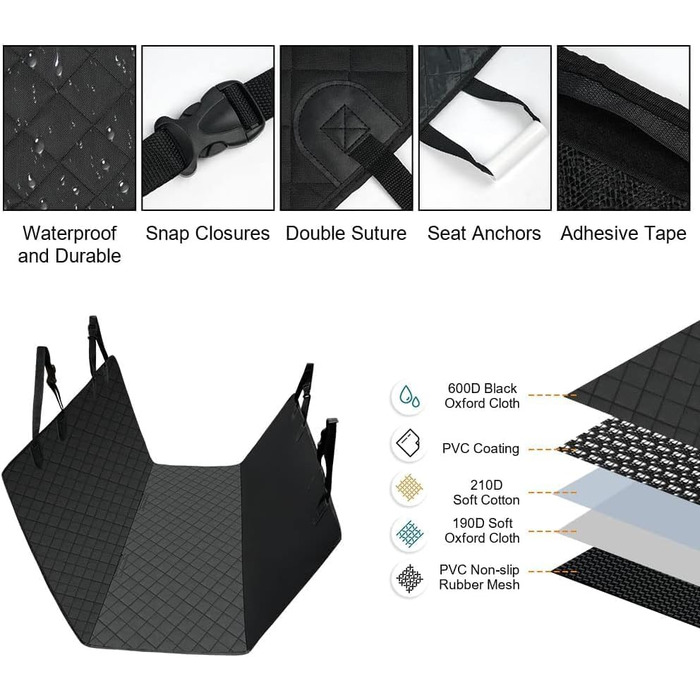 Waterproof and Durable

Snap Closures

Double Suture

Seat Anchors

Adhesive Tape

600D Black Oxford Cloth

PVC Coating

210D Soft Cotton

190D Soft Oxford Cloth

PVC Non-slip Rubber Mesh