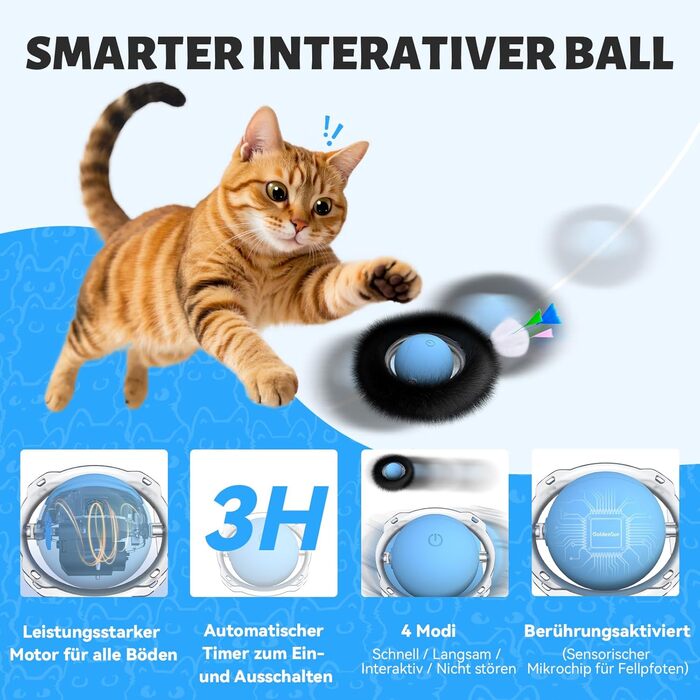 SMARTER INTERATIVER BALL

!!

3H

GoldenSun

Leistungsstarker Motor für alle Böden

Automatischer Timer zum Ein- und Ausschalten

4 Modi
Schnell / Langsam / Interaktiv / Nicht stören

Berührungsaktiviert
(Sensorischer Mikrochip für Fellpfoten)